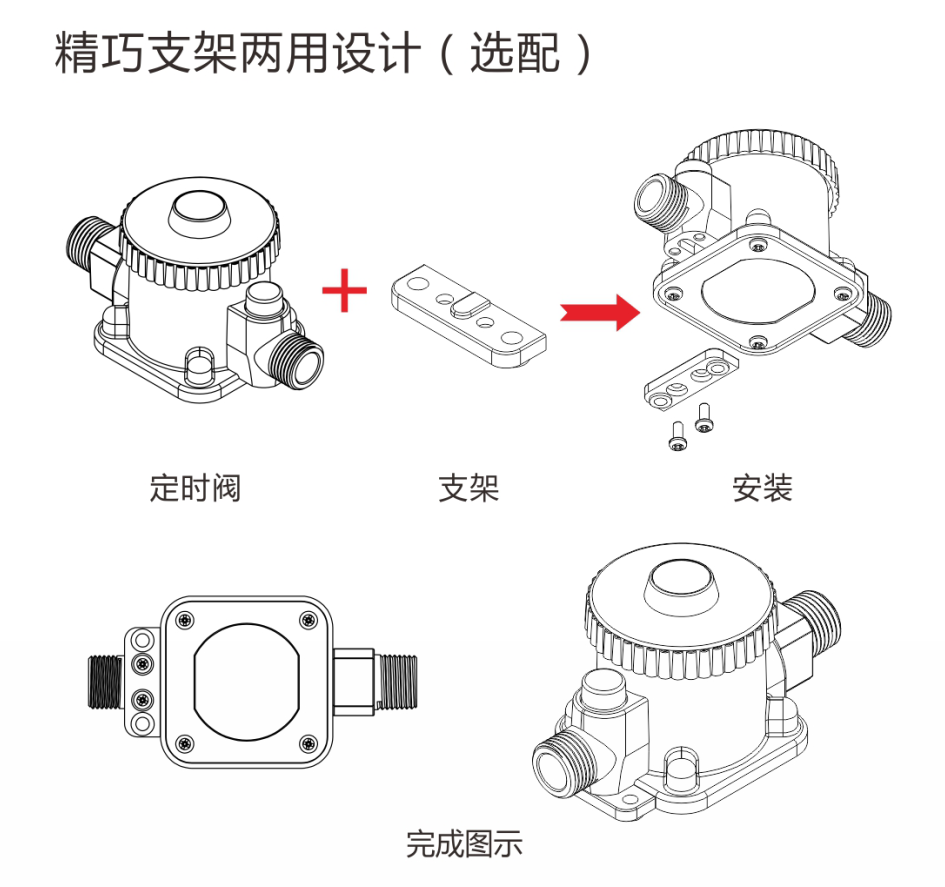 精巧支架两用设计（选配）

定时阀

支架

安装

完成图示