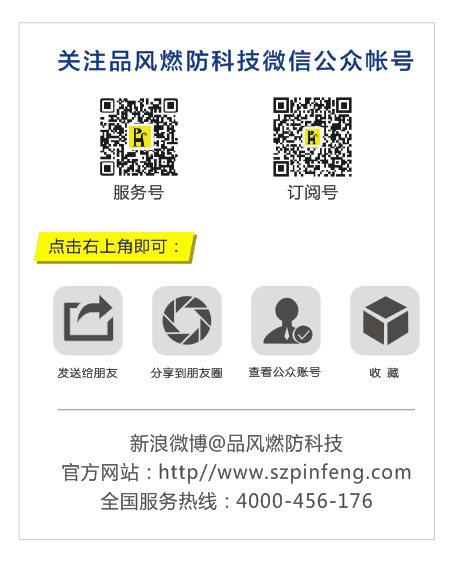 关注品风燃防科技微信公众帐号

服务号 订阅号

点击右上角即可：

发送给朋友 分享到朋友圈 查看公众账号 收 藏

新浪微博@品风燃防科技
官方网站：http//www.szpinfeng.com
全国服务热线：4000-456-176